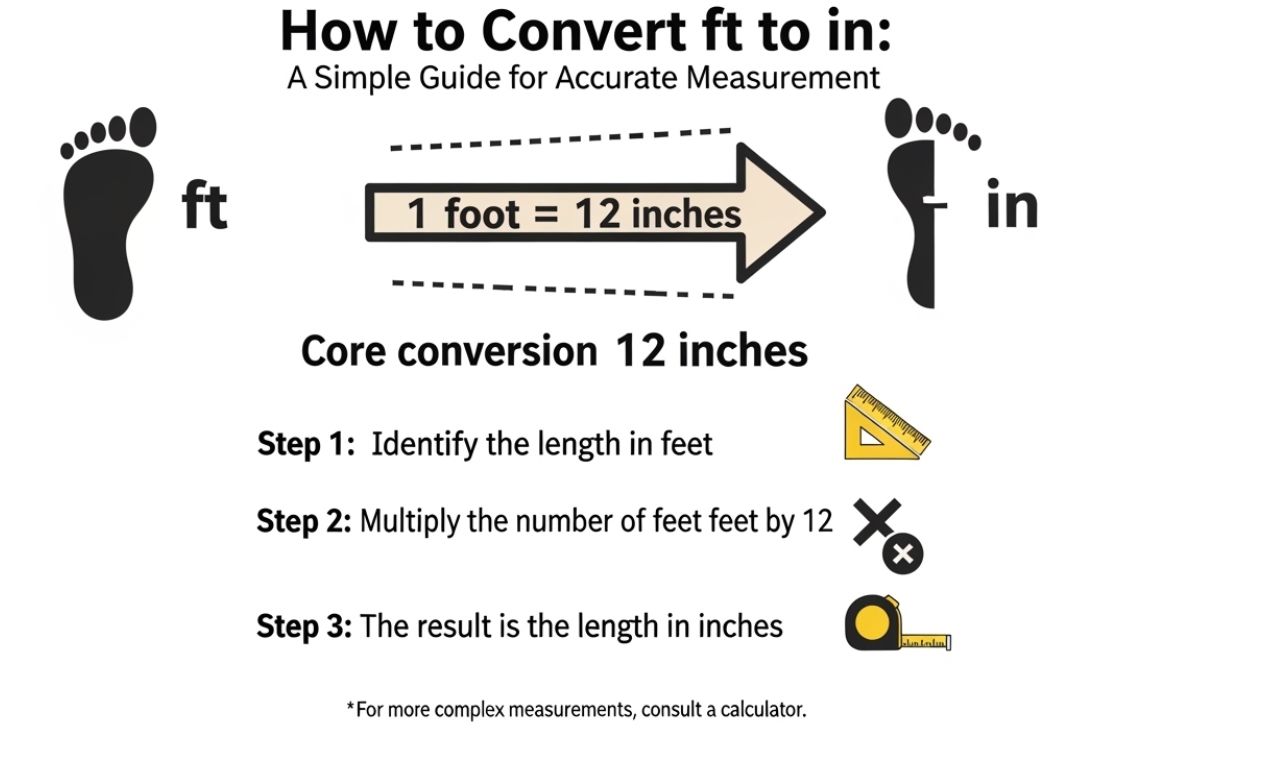 How to Convert ft to in:
A Simple Guide for Accurate Measurement

ft

1 foot = 12 inches

in

Core conversion 12 inches

Step 1: Identify the length in feet

Step 2: Multiply the number of feet feet by 12

Step 3: The result is the length in inches

*For more complex measurements, consult a calculator.